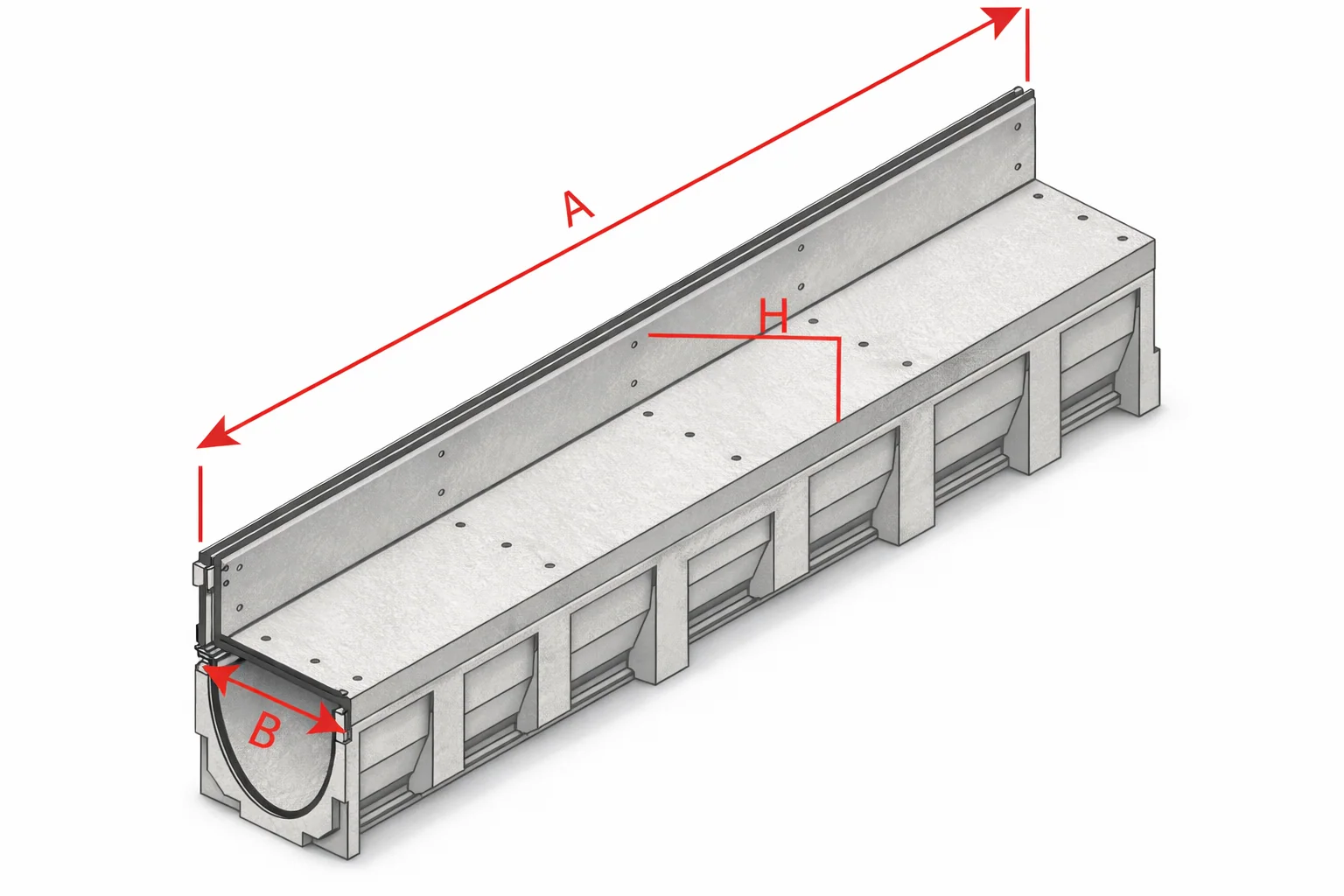 A

H

B